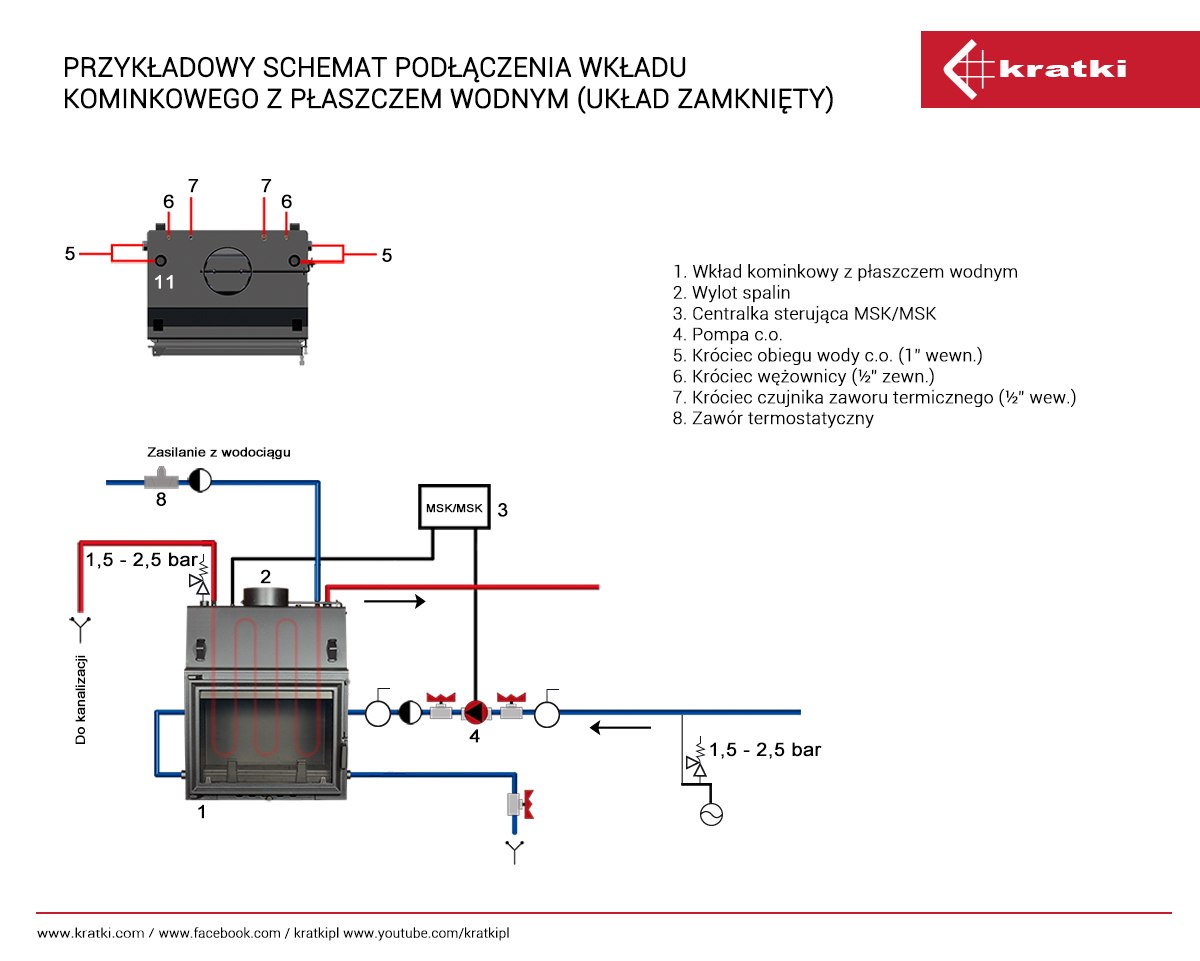 PRZYKŁADOWY SCHEMAT PODŁĄCZENIA WKŁADU KOMINKOWEGO Z PŁASZCZEM WODNYM (UKŁAD ZAMKNIĘTY)

kratki

6 7 7 6
5 5
11

1. Wkład kominkowy z płaszczem wodnym
2. Wylot spalin
3. Centralka sterująca MSK/MSK
4. Pompa c.o.
5. Króciec obiegu wody c.o. (1" wewn.)
6. Króciec wężownicy (½" zewn.)
7. Króciec czujnika zaworu termicznego (½" wew.)
8. Zawór termostatyczny

Zasilanie z wodociągu
8
MSK/MSK 3
1,5 - 2,5 bar
2
Do kanalizacji
4
1,5 - 2,5 bar
1

www.kratki.com / www.facebook.com / kratkipl www.youtube.com/kratkipl